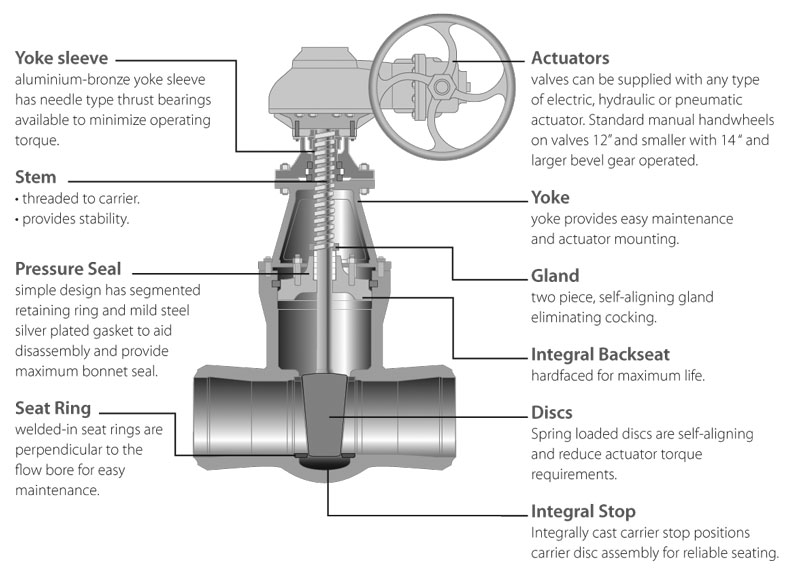 Yoke sleeve
aluminium-bronze yoke sleeve has needle type thrust bearings available to minimize operating torque.

Stem
• threaded to carrier.
• provides stability.

Pressure Seal
simple design has segmented retaining ring and mild steel silver plated gasket to aid disassembly and provide maximum bonnet seal.

Seat Ring
welded-in seat rings are perpendicular to the flow bore for easy maintenance.

Actuators
valves can be supplied with any type of electric, hydraulic or pneumatic actuator. Standard manual handwheels on valves 12" and smaller with 14" and larger bevel gear operated.

Yoke
yoke provides easy maintenance and actuator mounting.

Gland
two piece, self-aligning gland eliminating cocking.

Integral Backseat
hardfaced for maximum life.

Discs
Spring loaded discs are self-aligning and reduce actuator torque requirements.

Integral Stop
Integrally cast carrier stop positions carrier disc assembly for reliable seating.